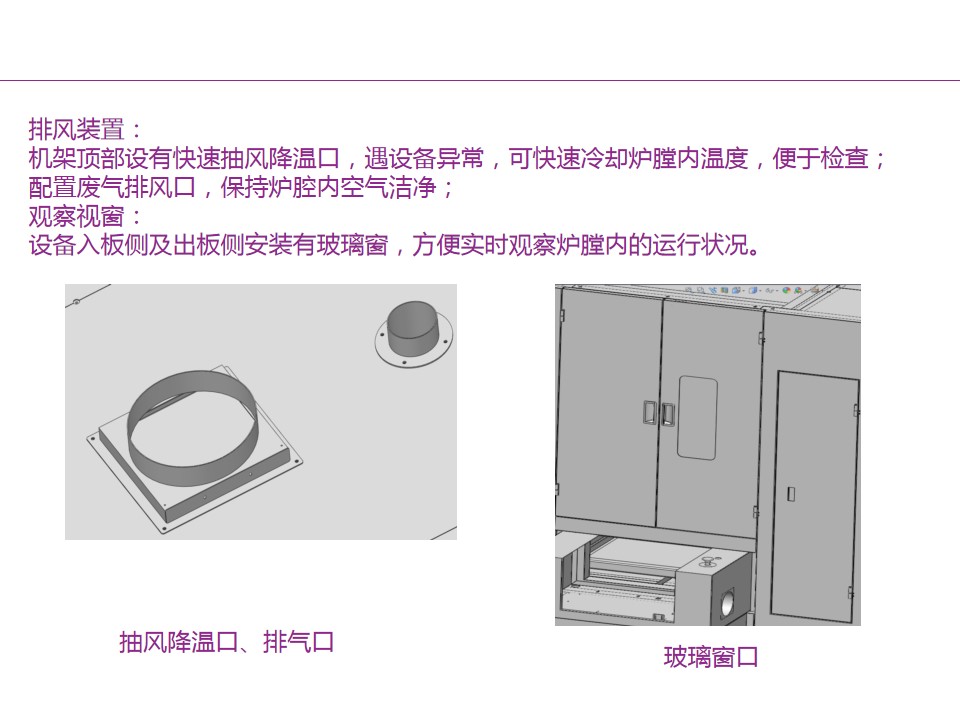 排风装置：
机架顶部设有快速抽风降温口，遇设备异常，可快速冷却炉膛内温度，便于检查；
配置废气排风口，保持炉腔内空气洁净；
观察视窗：
设备入板侧及出板侧安装有玻璃窗，方便实时观察炉膛内的运行状况。

抽风降温口、排气口

玻璃窗口